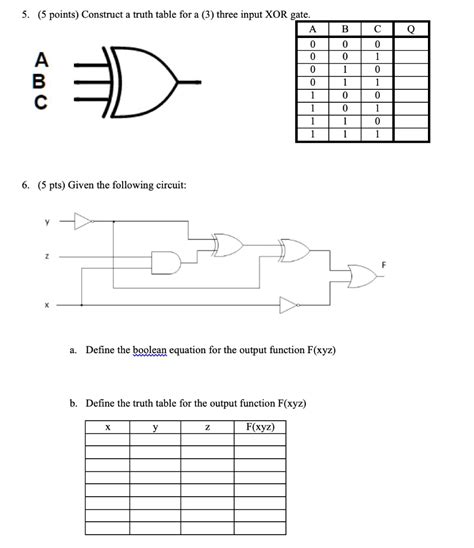 5. (5 points) Construct a truth table for a (3) three input XOR gate.

A
B
C

| A | B | C | Q |
|---|---|---|---|
| 0 | 0 | 0 | |
| 0 | 0 | 1 | |
| 0 | 1 | 0 | |
| 0 | 1 | 1 | |
| 1 | 0 | 0 | |
| 1 | 0 | 1 | |
| 1 | 1 | 0 | |
| 1 | 1 | 1 | |

6. (5 pts) Given the following circuit:

y
z
x
F

a. Define the boolean equation for the output function F(xyz)

b. Define the truth table for the output function F(xyz)

| x | y | z | F(xyz) |
|---|---|---|---|
| | | | |
| | | | |
| | | | |
| | | | |
| | | | |
| | | | |
| | | | |
| | | | |