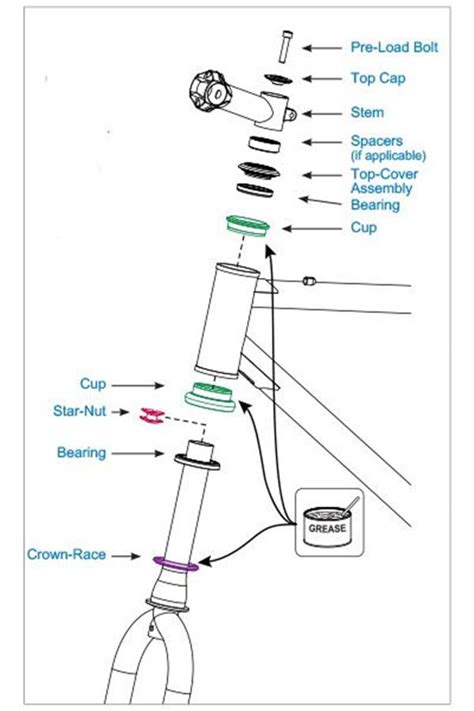 Pre-Load Bolt
Top Cap
Stem
Spacers
(if applicable)
Top-Cover
Assembly
Bearing
Cup
Cup
Star-Nut
Bearing
GREASE
Crown-Race