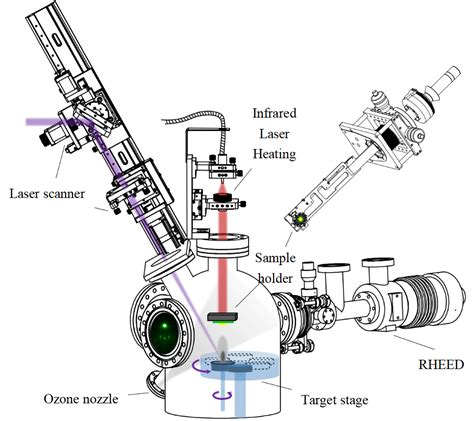 Infrared Laser Heating

Laser scanner

Sample holder

RHEED

Ozone nozzle

Target stage