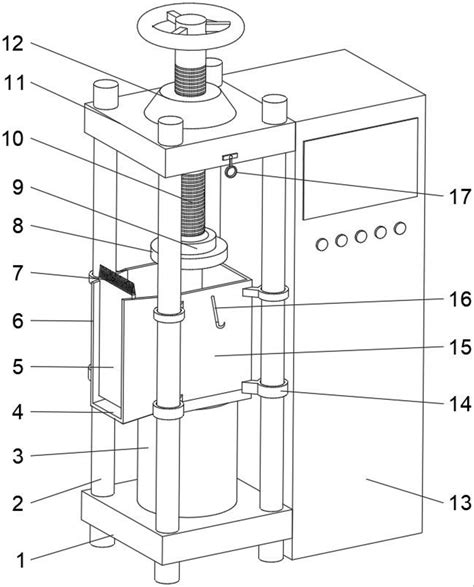 12
11
10
9
8
7
6
5
4
3
2
1
17
16
15
14
13