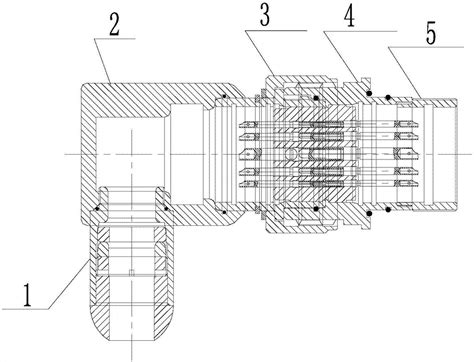 2
3
4
5
1