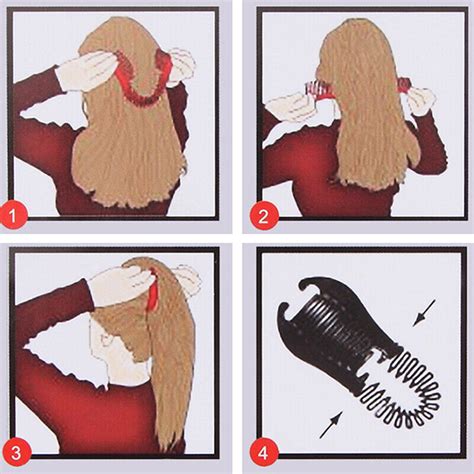 1

2

3

4