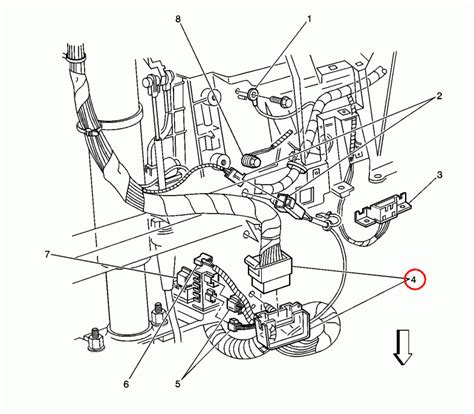 8
1
2
3
7
4
6
5