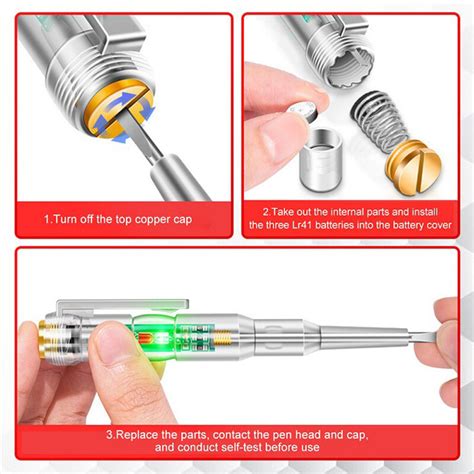 1.Turn off the top copper cap

2.Take out the internal parts and install the three Lr41 batteries into the battery cover

3.Replace the parts, contact the pen head and cap, and conduct self-test before use