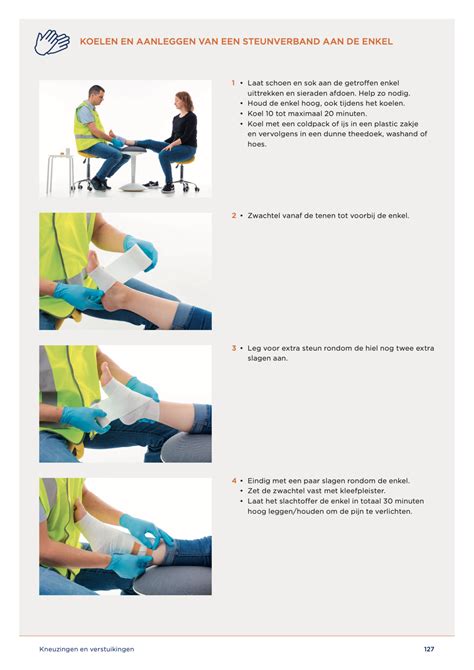 KOELEN EN AANLEGGEN VAN EEN STEUNVERBAND AAN DE ENKEL

1 • Laat schoen en sok aan de getroffen enkel uittrekken en sieraden afdoen. Help zo nodig.
• Houd de enkel hoog, ook tijdens het koelen.
• Koel 10 tot maximaal 20 minuten.
• Koel met een coldpack of ijs in een plastic zakje en vervolgens in een dunne theedoek, washand of hoes.

2 • Zwachtel vanaf de tenen tot voorbij de enkel.

3 • Leg voor extra steun rondom de hiel nog twee extra slagen aan.

4 • Eindig met een paar slagen rondom de enkel.
• Zet de zwachtel vast met kleefpleister.
• Laat het slachtoffer de enkel in totaal 30 minuten hoog leggen/houden om de pijn te verlichten.

Kneuzingen en verstuikingen

127