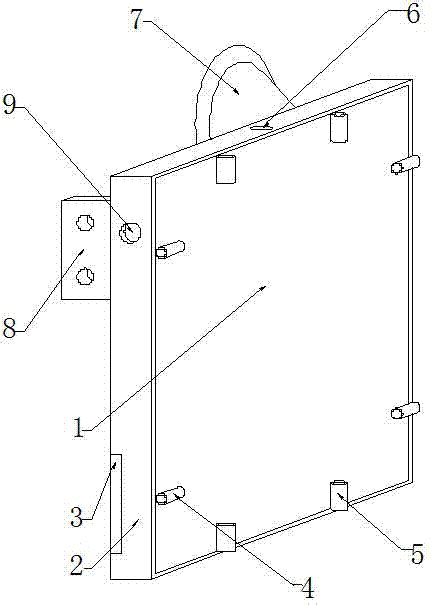 7
6
9
8
1
3
2
4
5