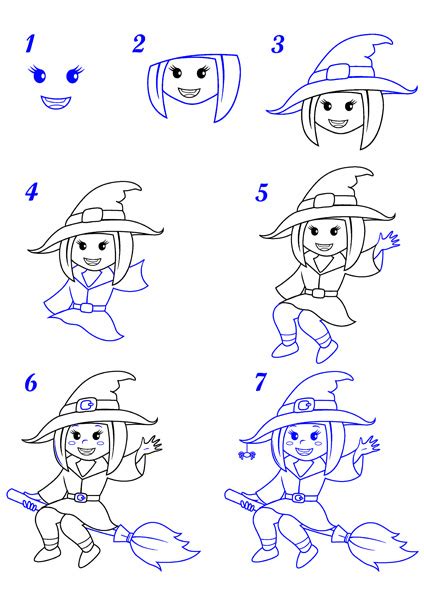 1
2
3
4
5
6
7