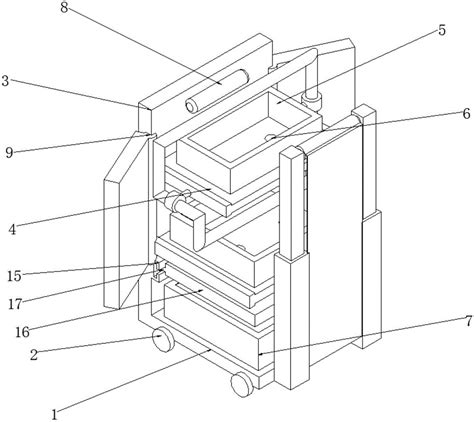 8
5
3
6
9
4
15
17
16
7
2
1