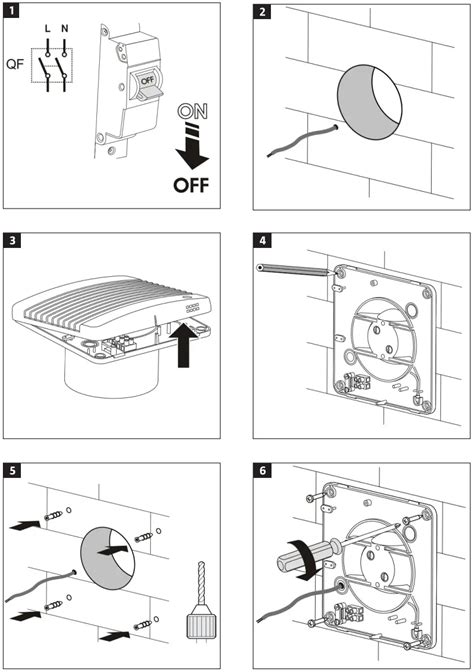 1
L N
QF
OFF
ON
OFF

2

3

4

5

6