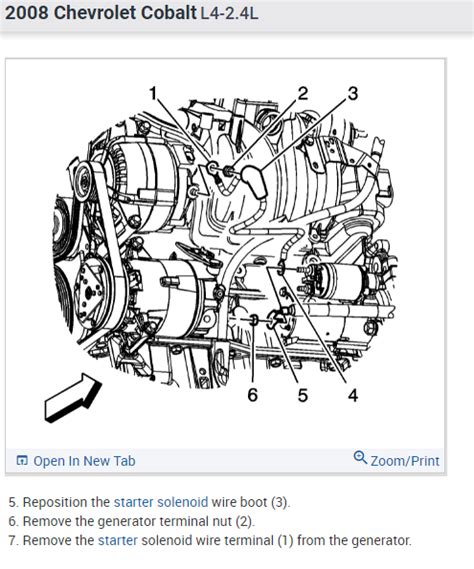 2008 Chevrolet Cobalt L4-2.4L

1 2 3

6 5 4

Open In New Tab

Zoom/Print

5. Reposition the starter solenoid wire boot (3).
6. Remove the generator terminal nut (2).
7. Remove the starter solenoid wire terminal (1) from the generator.