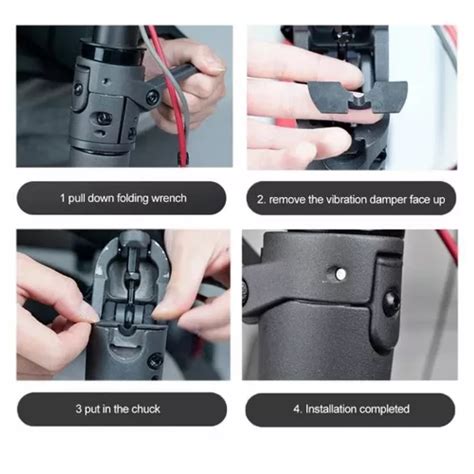 1 pull down folding wrench

2. remove the vibration damper face up

3 put in the chuck

4. Installation completed