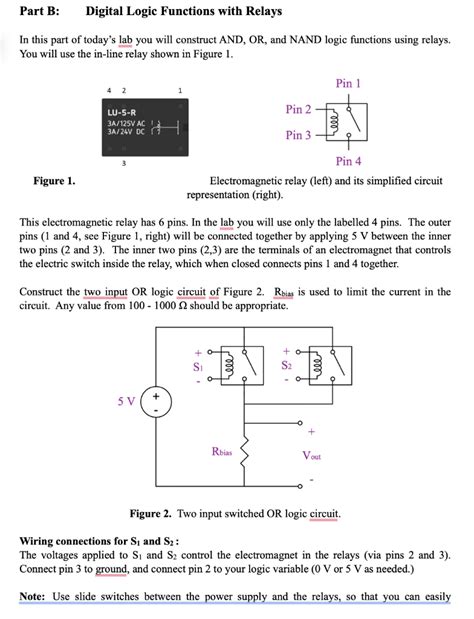 Part B: Digital Logic Functions with Relays

In this part of today's lab you will construct AND, OR, and NAND logic functions using relays. You will use the in-line relay shown in Figure 1.

4 2 1
LU-5-R
3A/125V AC
3A/24V DC
3

Pin 1
Pin 2
Pin 3
Pin 4

Figure 1. Electromagnetic relay (left) and its simplified circuit representation (right).

This electromagnetic relay has 6 pins. In the lab you will use only the labelled 4 pins. The outer pins (1 and 4, see Figure 1, right) will be connected together by applying 5 V between the inner two pins (2 and 3). The inner two pins (2,3) are the terminals of an electromagnet that controls the electric switch inside the relay, which when closed connects pins 1 and 4 together.

Construct the two input OR logic circuit of Figure 2. $R_{bias}$ is used to limit the current in the circuit. Any value from 100 - 1000 Ω should be appropriate.

+ $S_1$ -
+ $S_2$ -
5 V + -
$R_{bias}$
+ $V_{out}$ -

Figure 2. Two input switched OR logic circuit.

Wiring connections for $S_1$ and $S_2$ :
The voltages applied to $S_1$ and $S_2$ control the electromagnet in the relays (via pins 2 and 3). Connect pin 3 to ground, and connect pin 2 to your logic variable (0 V or 5 V as needed.)

Note: Use slide switches between the power supply and the relays, so that you can easily