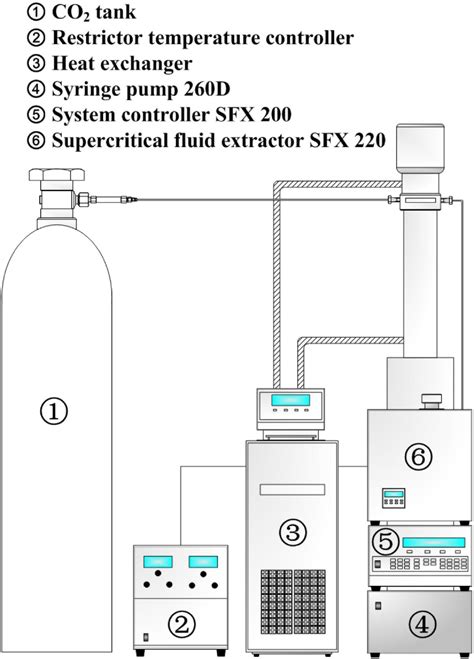 ① $CO_2$ tank
② Restrictor temperature controller
③ Heat exchanger
④ Syringe pump 260D
⑤ System controller SFX 200
⑥ Supercritical fluid extractor SFX 220

①

⑥

③

⑤

②

④