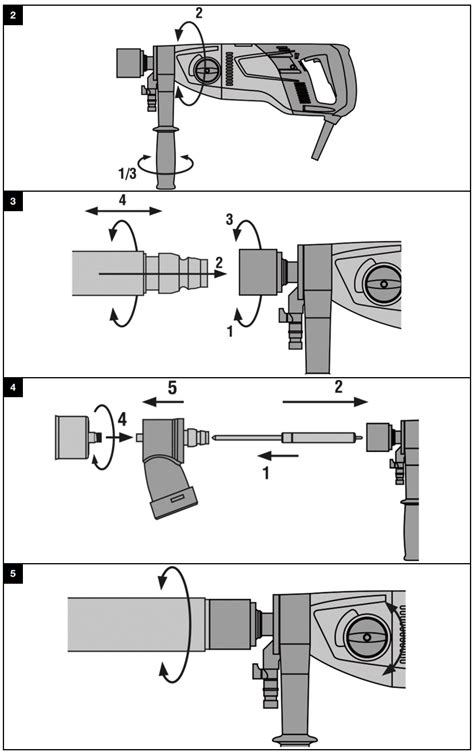 2
2
1/3

3
4
3
2
1

4
5
2
4
1

5