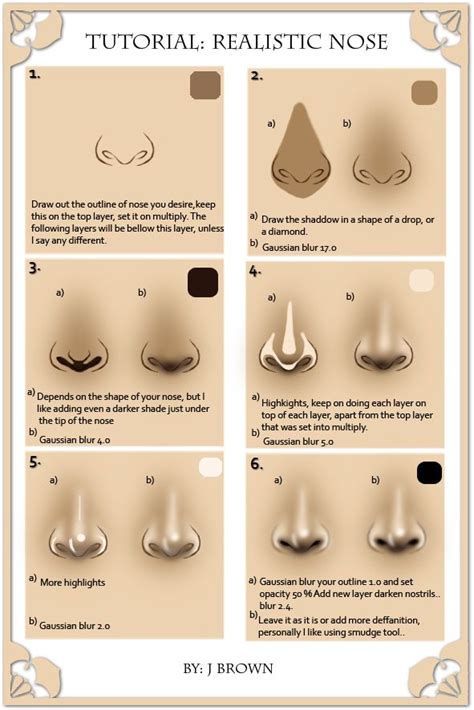 TUTORIAL: REALISTIC NOSE

1.

Draw out the outline of nose you desire,keep this on the top layer, set it on multiply. The following layers will be bellow this layer, unless I say any different.

2.

a)

b)

a) Draw the shaddow in a shape of a drop, or a diamond.

b) Gaussian blur 17.0

3.

a)

b)

a) Depends on the shape of your nose, but I like adding even a darker shade just under the tip of the nose

b) Gaussian blur 4.0

4.

a)

b)

a) Highkights, keep on doing each layer on top of each layer, apart from the top layer that was set into multiply.

b) Gaussian blur 5.0

5.

a)

b)

a) More highlights

b) Gaussian blur 2.0

6.

a)

b)

a) Gaussian blur your outline 1.0 and set opacity 50 % Add new layer darken nostrils.. blur 2.4.

b) Leave it as it is or add more deffanition, personally I like using smudge tool..

BY: J BROWN