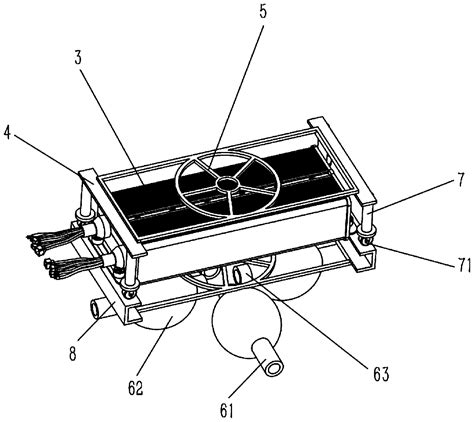 5
3
4
7
71
8
62
63
61