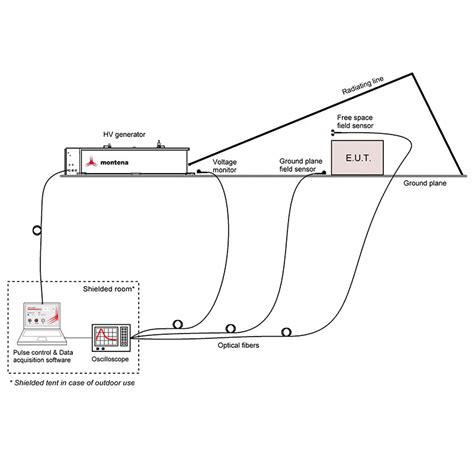 Radiating line

Free space field sensor

HV generator

montena

Voltage monitor

Ground plane field sensor

E.U.T.

Ground plane

Shielded room*

Pulse control & Data acquisition software

Oscilloscope

Optical fibers

* Shielded tent in case of outdoor use