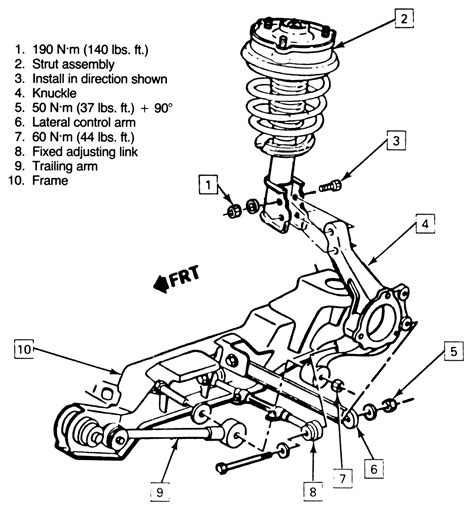 1. 190 N·m (140 lbs. ft.)
2. Strut assembly
3. Install in direction shown
4. Knuckle
5. 50 N·m (37 lbs. ft.) + 90°
6. Lateral control arm
7. 60 N·m (44 lbs. ft.)
8. Fixed adjusting link
9. Trailing arm
10. Frame

2

3

1

4

FRT

10

5

6

7

8

9