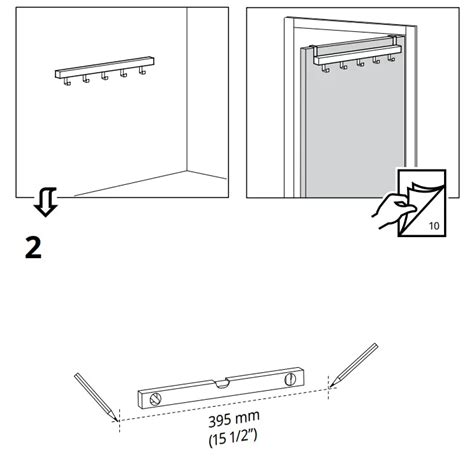 10

2

395 mm
(15 1/2")