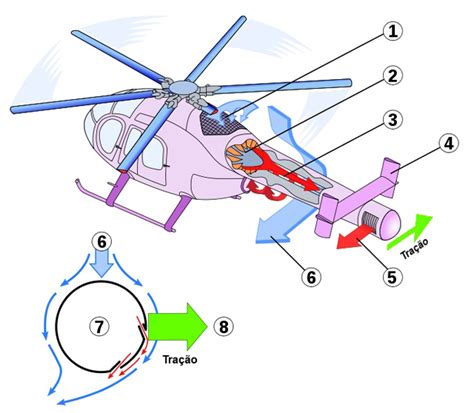 1
2
3
4
Tração
6
5
6
7
8
Tração