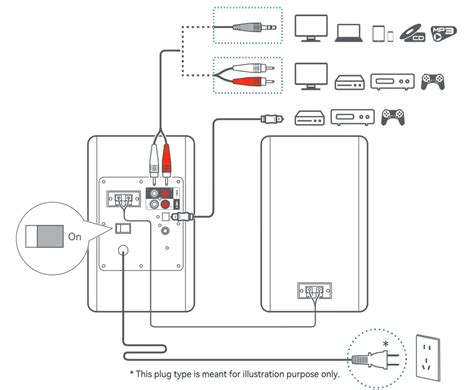 CD

MP3

On

*

* This plug type is meant for illustration purpose only.