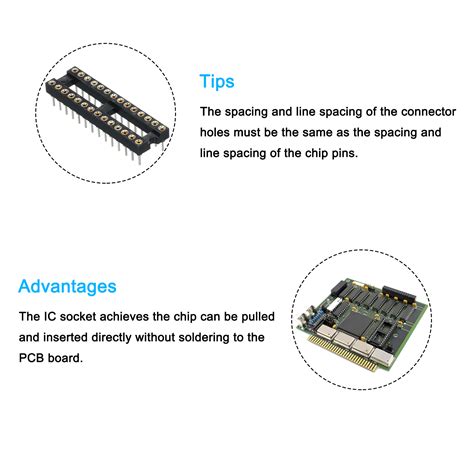 Tips

The spacing and line spacing of the connector holes must be the same as the spacing and line spacing of the chip pins.

Advantages

The IC socket achieves the chip can be pulled and inserted directly without soldering to the PCB board.