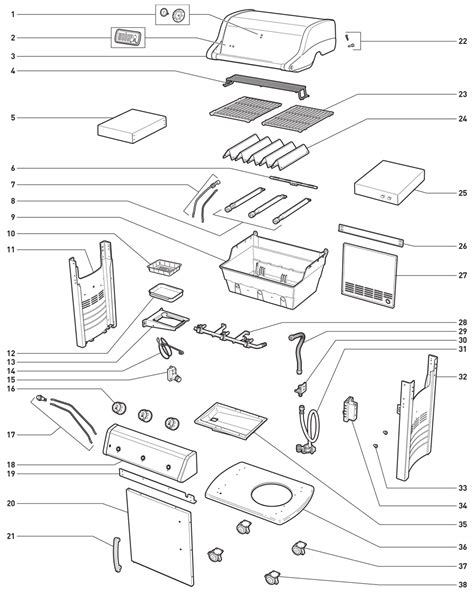 1
2
3
4
5
6
7
8
9
10
11
12
13
14
15
16
17
18
19
20
21
22
23
24
25
26
27
28
29
30
31
32
33
34
35
36
37
38