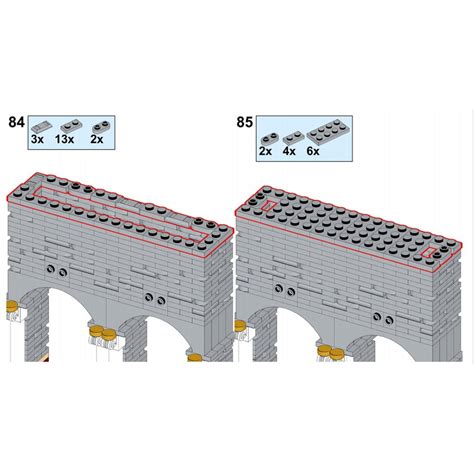 84

3x 13x 2x

85

2x 4x 6x