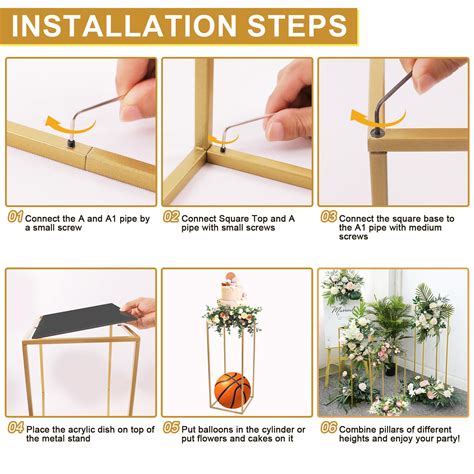 INSTALLATION STEPS

01 Connect the A and A1 pipe by a small screw

02 Connect Square Top and A pipe with small screws

03 Connect the square base to the A1 pipe with medium screws

04 Place the acrylic dish on top of the metal stand

05 Put balloons in the cylinder or put flowers and cakes on it

06 Combine pillars of different heights and enjoy your party!