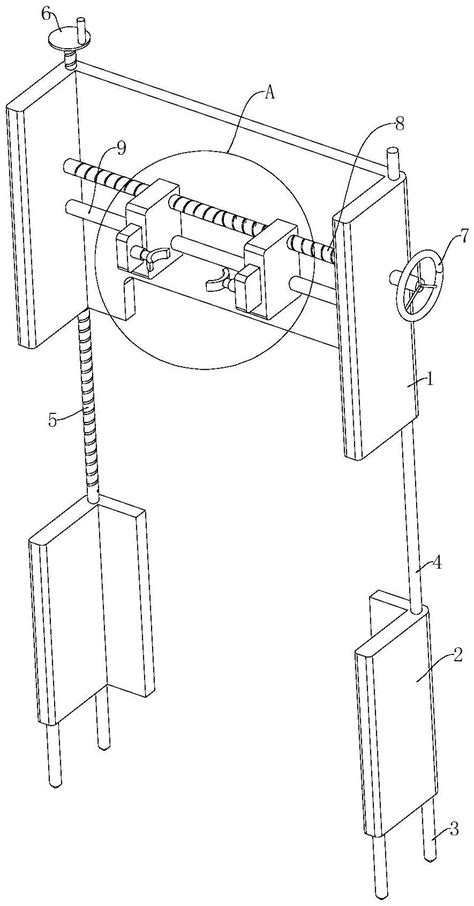 6
A
8
9
7
1
5
4
2
3