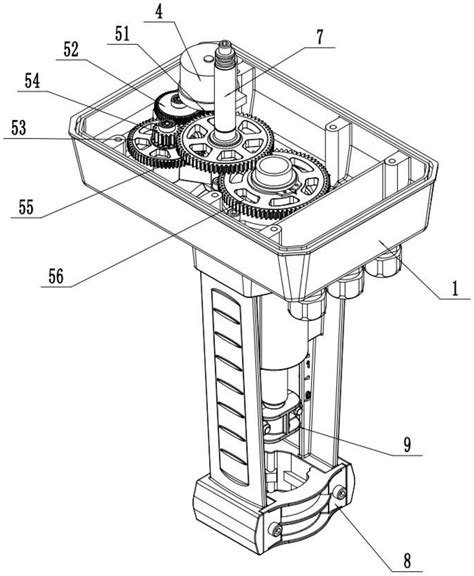 4
51
7
52
54
53
55
56
1
9
8