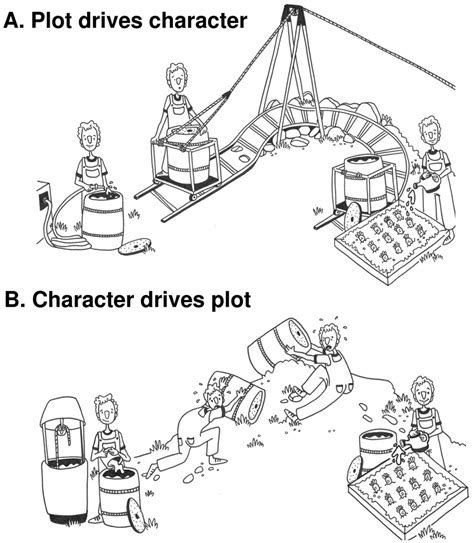 A. Plot drives character

B. Character drives plot