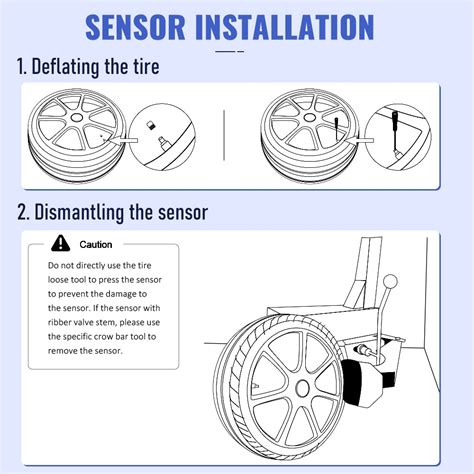 SENSOR INSTALLATION

1. Deflating the tire

2. Dismantling the sensor

Caution

Do not directly use the tire loose tool to press the sensor to prevent the damage to the sensor. If the sensor with ribber valve stem, please use the specific crow bar tool to remove the sensor.