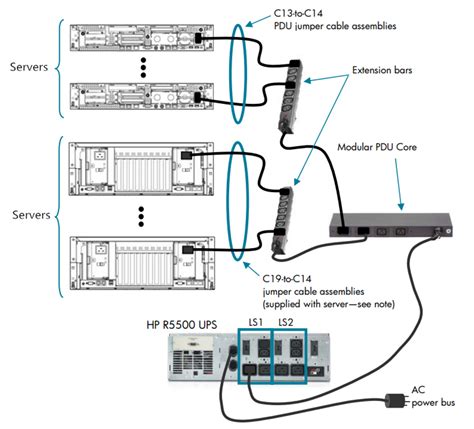 C13-to-C14
PDU jumper cable assemblies

Servers

Extension bars

Modular PDU Core

Servers

C19-to-C14
jumper cable assemblies
(supplied with server—see note)

HP R5500 UPS

LS1

LS2

AC
power bus