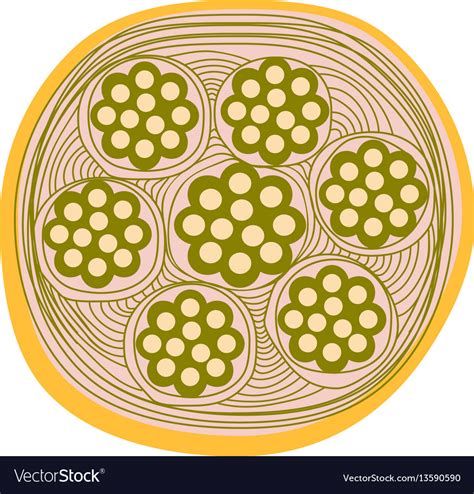 VectorStock®

VectorStock.com/13590590