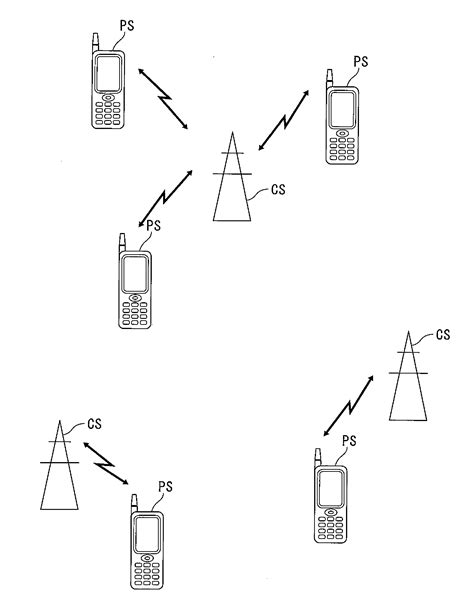 PS
PS
CS
PS
CS
CS
PS
PS