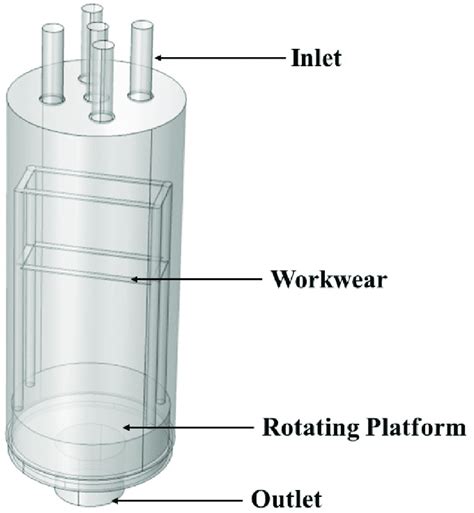 Inlet

Workwear

Rotating Platform

Outlet