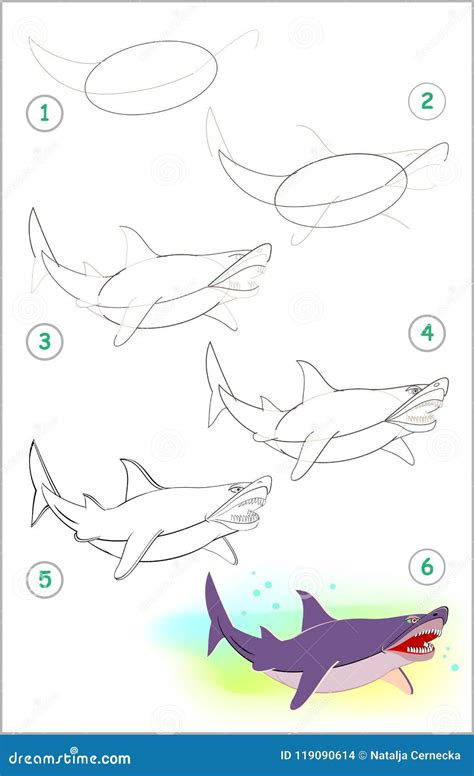 1
2
3
4
5
6
dreamstime.com
ID 119090614 © Natalja Cernecka