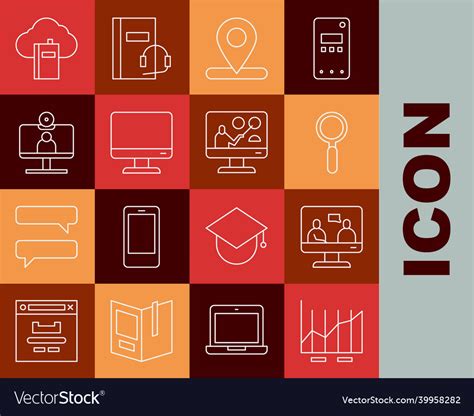 ICON

VectorStock®

VectorStock.com/39958282