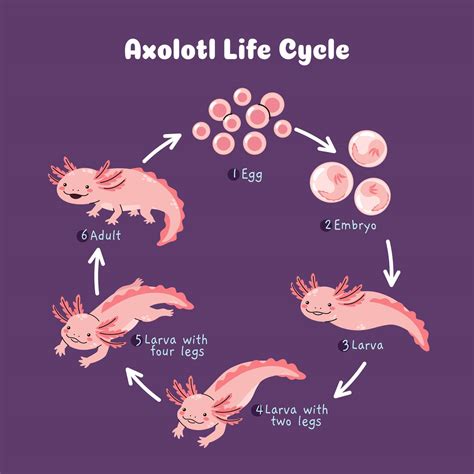 Axolotl Life Cycle

1 Egg

2 Embryo

3 Larva

4 Larva with two legs

5 Larva with four legs

6 Adult