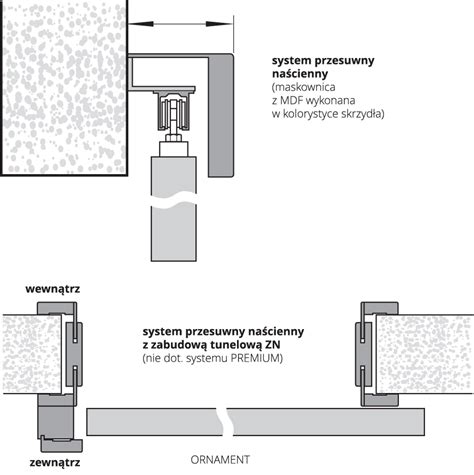 system przesuwny naścienny
(maskownica z MDF wykonana w kolorystyce skrzydła)

wewnątrz

system przesuwny naścienny z zabudową tunelową ZN
(nie dot. systemu PREMIUM)

zewnątrz

ORNAMENT