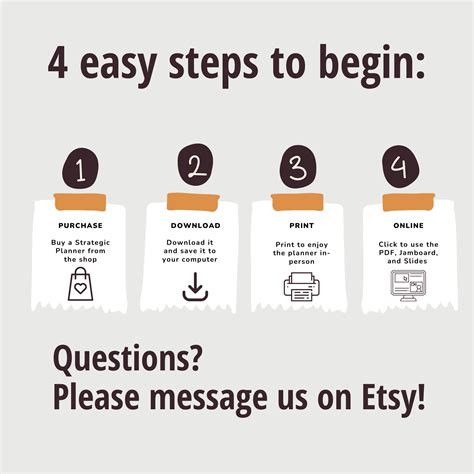 4 easy steps to begin:

1

PURCHASE

Buy a Strategic Planner from the shop

2

DOWNLOAD

Download it and save it to your computer

3

PRINT

Print to enjoy the planner in-person

4

ONLINE

Click to use the PDF, Jamboard, and Slides

Questions?
Please message us on Etsy!