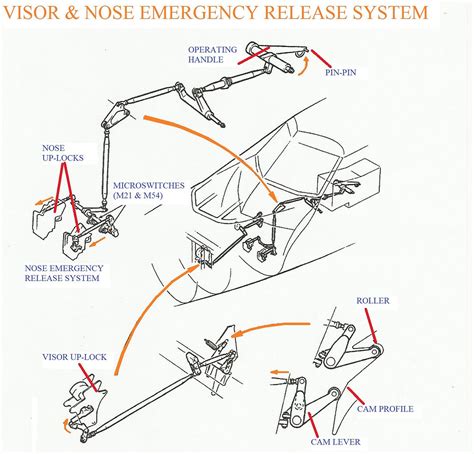 VISOR & NOSE EMERGENCY RELEASE SYSTEM

OPERATING HANDLE

PIN-PIN

NOSE UP-LOCKS

MICROSWITCHES (M21 & M54)

NOSE EMERGENCY RELEASE SYSTEM

ROLLER

VISOR UP-LOCK

CAM PROFILE

CAM LEVER