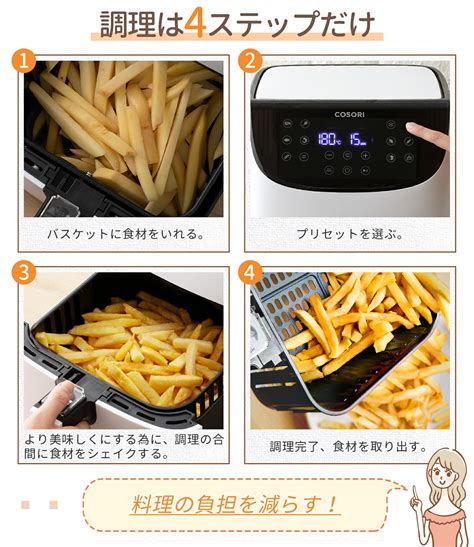 調理は4ステップだけ

1

バスケットに食材をいれる。

2

COSORI

180℃ 15

プリセットを選ぶ。

3

より美味しくにする為に、調理の合間に食材をシェイクする。

4

調理完了、食材を取り出す。

料理の負担を減らす！