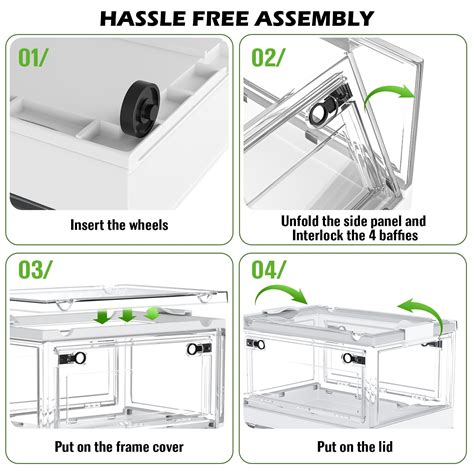 HASSLE FREE ASSEMBLY

01/

Insert the wheels

02/

Unfold the side panel and Interlock the 4 baffies

03/

Put on the frame cover

04/

Put on the lid