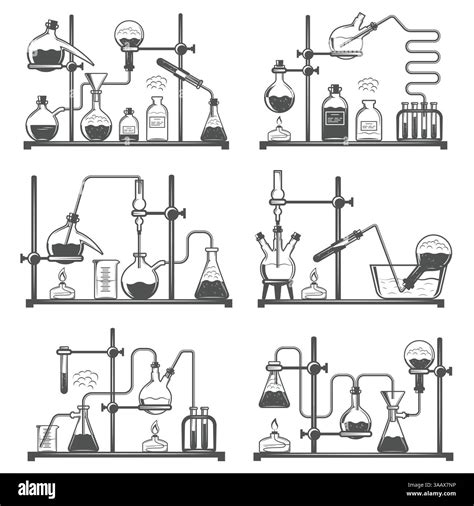 alamy

Image ID: 3AAX7NP
www.alamy.com