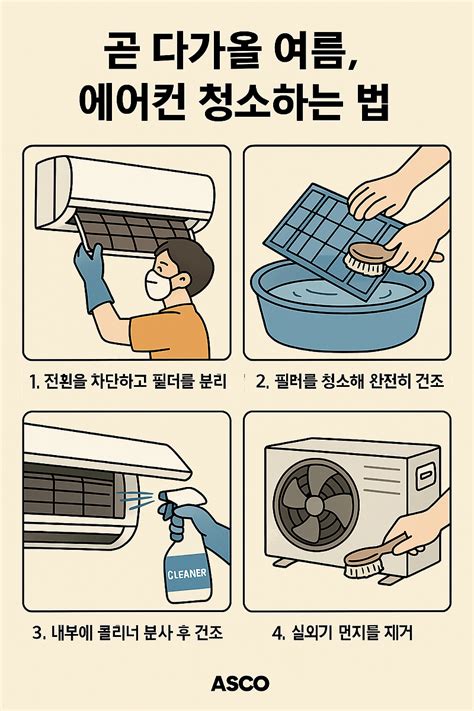 곧 다가올 여름,
에어컨 청소하는 법

1. 전원을 차단하고 필터를 분리

2. 필터를 청소해 완전히 건조

CLEANER

3. 내부에 콜리너 분사 후 건조

4. 실외기 먼지를 제거

ASCO