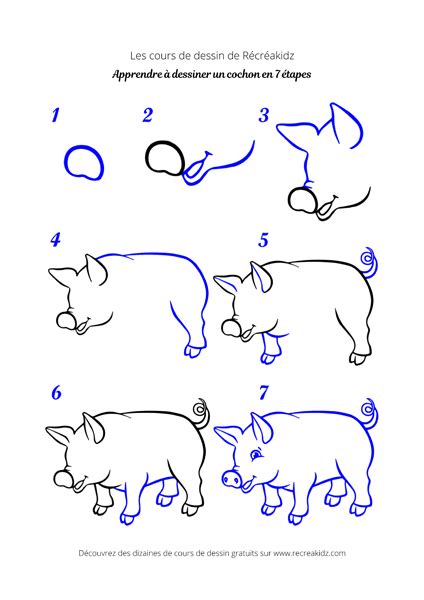 Les cours de dessin de Récréakidz

Apprendre à dessiner un cochon en 7 étapes

1

2

3

4

5

6

7

Découvrez des dizaines de cours de dessin gratuits sur www.recreakidz.com