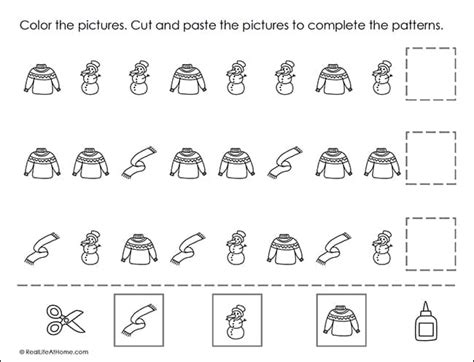 Color the pictures. Cut and paste the pictures to complete the patterns.

© RealLifeAtHome.com