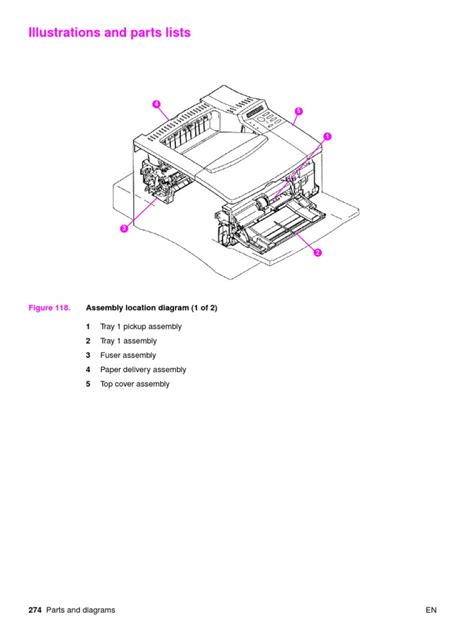 Illustrations and parts lists

4

5

1

3

2

Figure 118. Assembly location diagram (1 of 2)

1 Tray 1 pickup assembly
2 Tray 1 assembly
3 Fuser assembly
4 Paper delivery assembly
5 Top cover assembly

274 Parts and diagrams EN